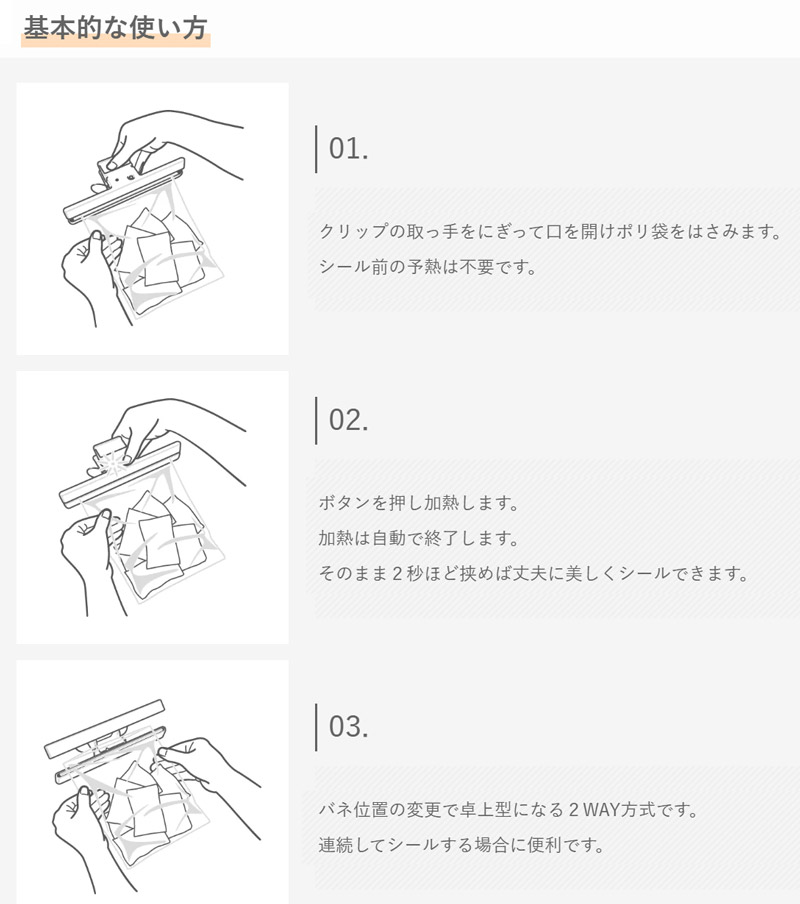 基本的な使い方

01.

クリップの取っ手をにぎって口を開けポリ袋をはさみます。
シール前の予熱は不要です。

02.

ボタンを押し加熱します。
加熱は自動で終了します。
そのまま２秒ほど挟めば丈夫に美しくシールできます。

03.

バネ位置の変更で卓上型になる２WAY方式です。
連続してシールする場合に便利です。